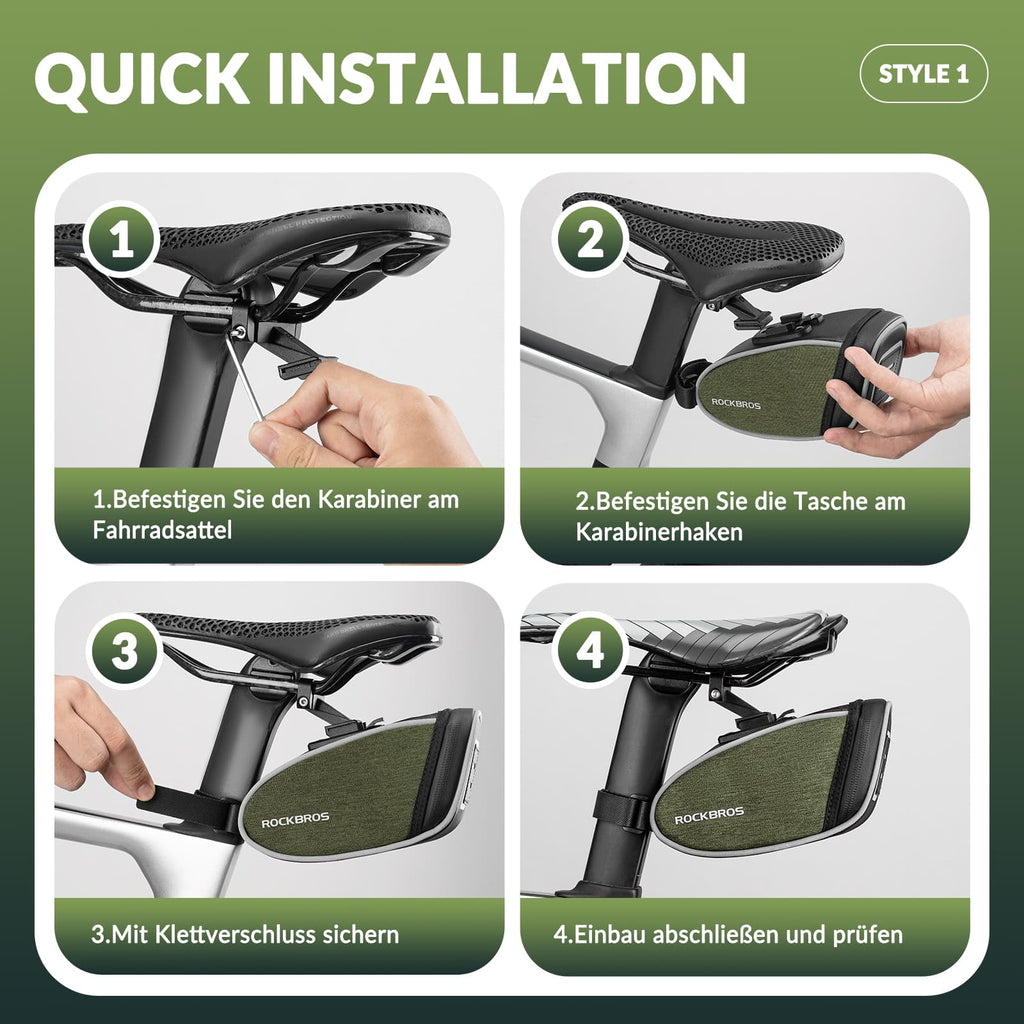 QUICK INSTALLATION

STYLE 1

1

1.Befestigen Sie den Karabiner am Fahrradsattel

2

ROCKBROS

2.Befestigen Sie die Tasche am Karabinerhaken

3

ROCKBROS

3.Mit Klettverschluss sichern

4

ROCKBROS

4.Einbau abschließen und prüfen