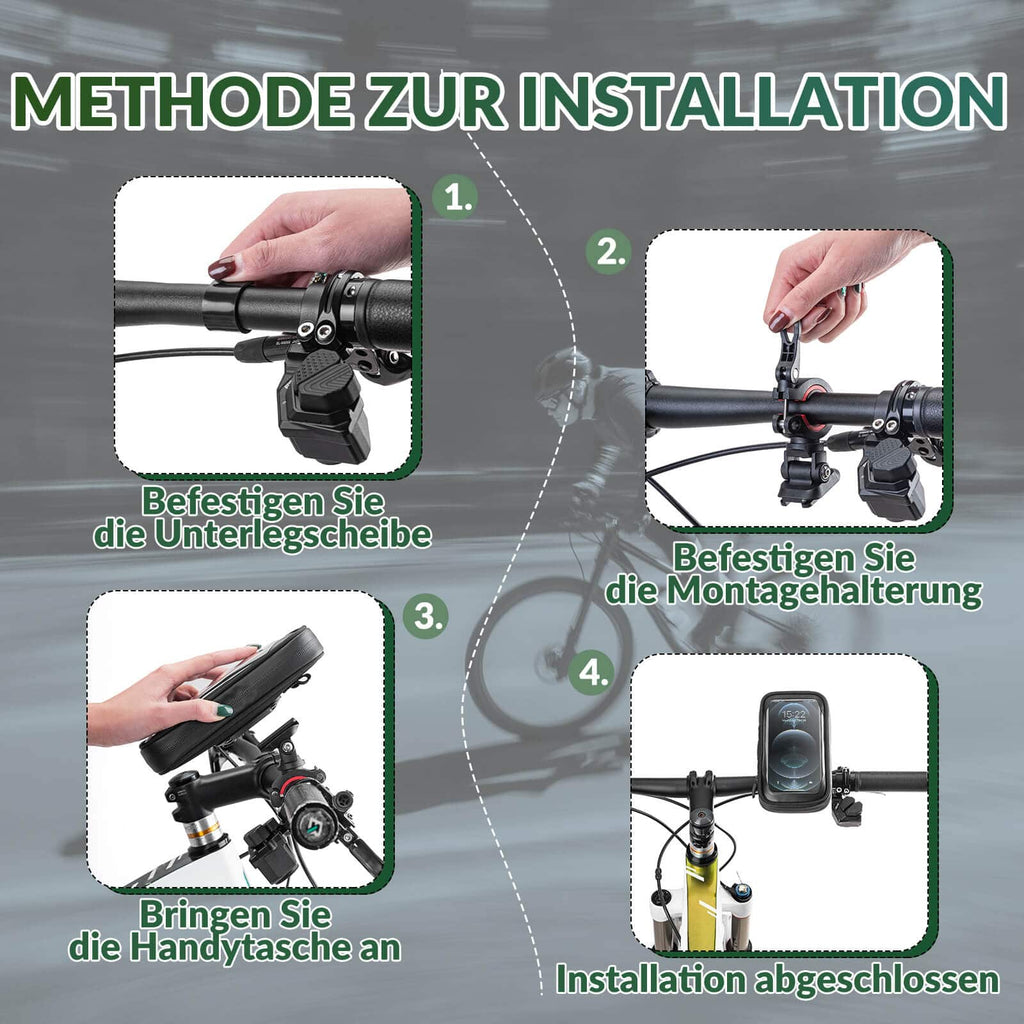 METHODE ZUR INSTALLATION

1.

Befestigen Sie die Unterlegscheibe

2.

Befestigen Sie die Montagehalterung

3.

Bringen Sie die Handytasche an

4.

15:22

Installation abgeschlossen