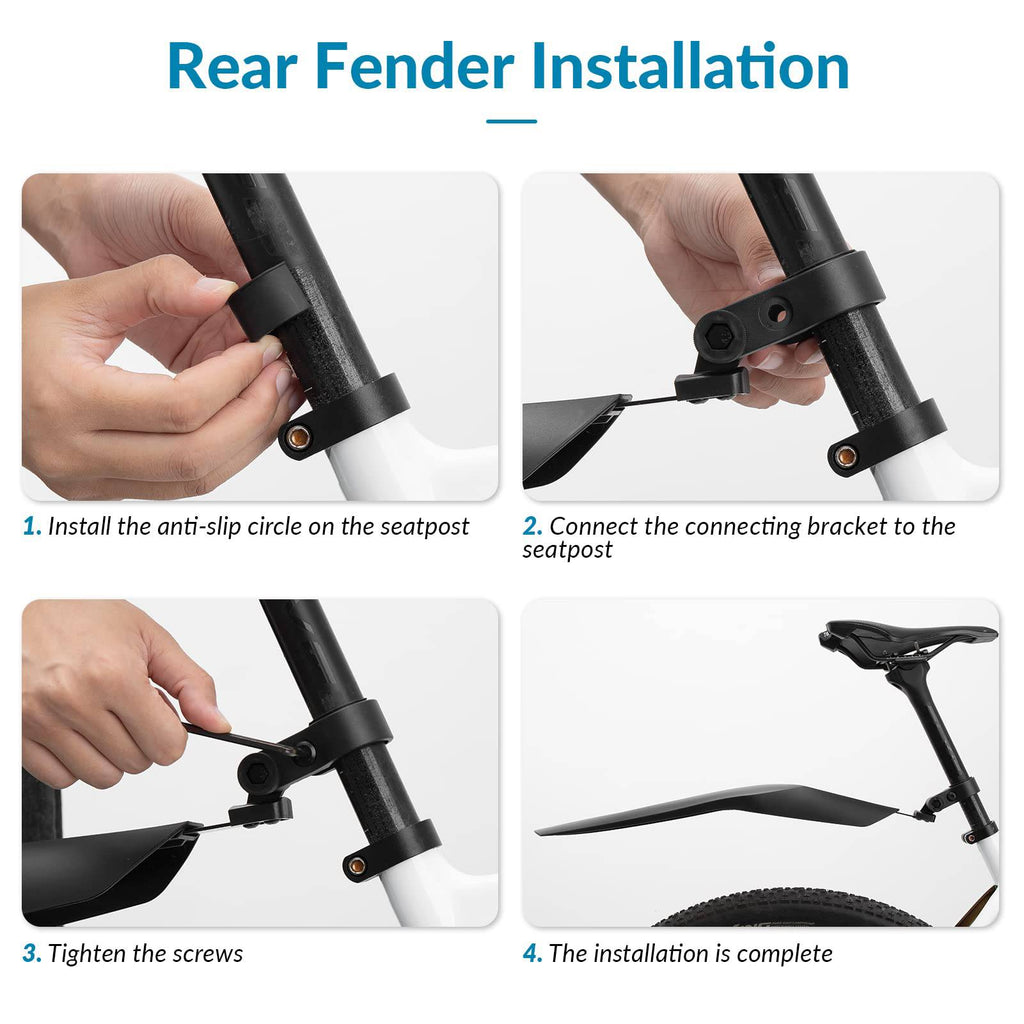 Rear Fender Installation

1. Install the anti-slip circle on the seatpost

2. Connect the connecting bracket to the seatpost

3. Tighten the screws

4. The installation is complete