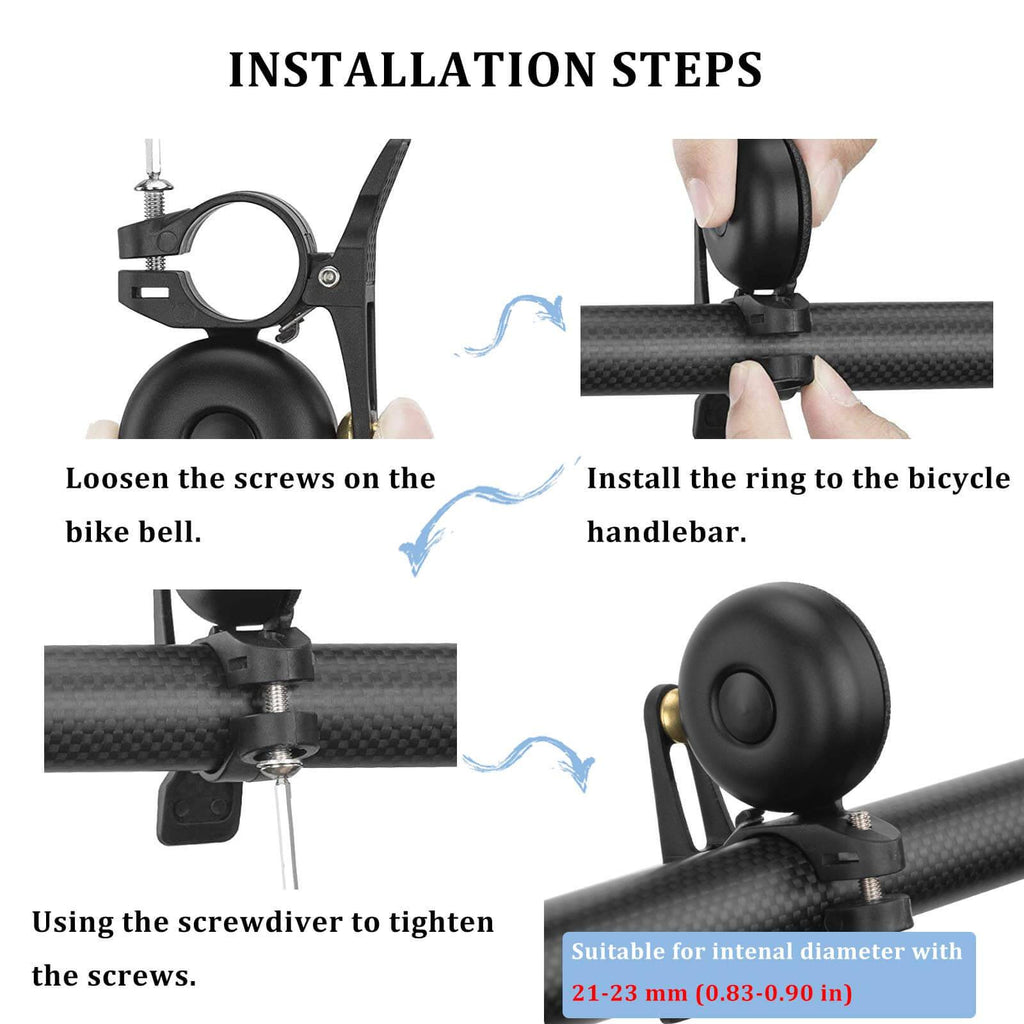 INSTALLATION STEPS

Loosen the screws on the bike bell.

Install the ring to the bicycle handlebar.

Using the screwdiver to tighten the screws.

Suitable for intenal diameter with 21-23 mm (0.83-0.90 in)