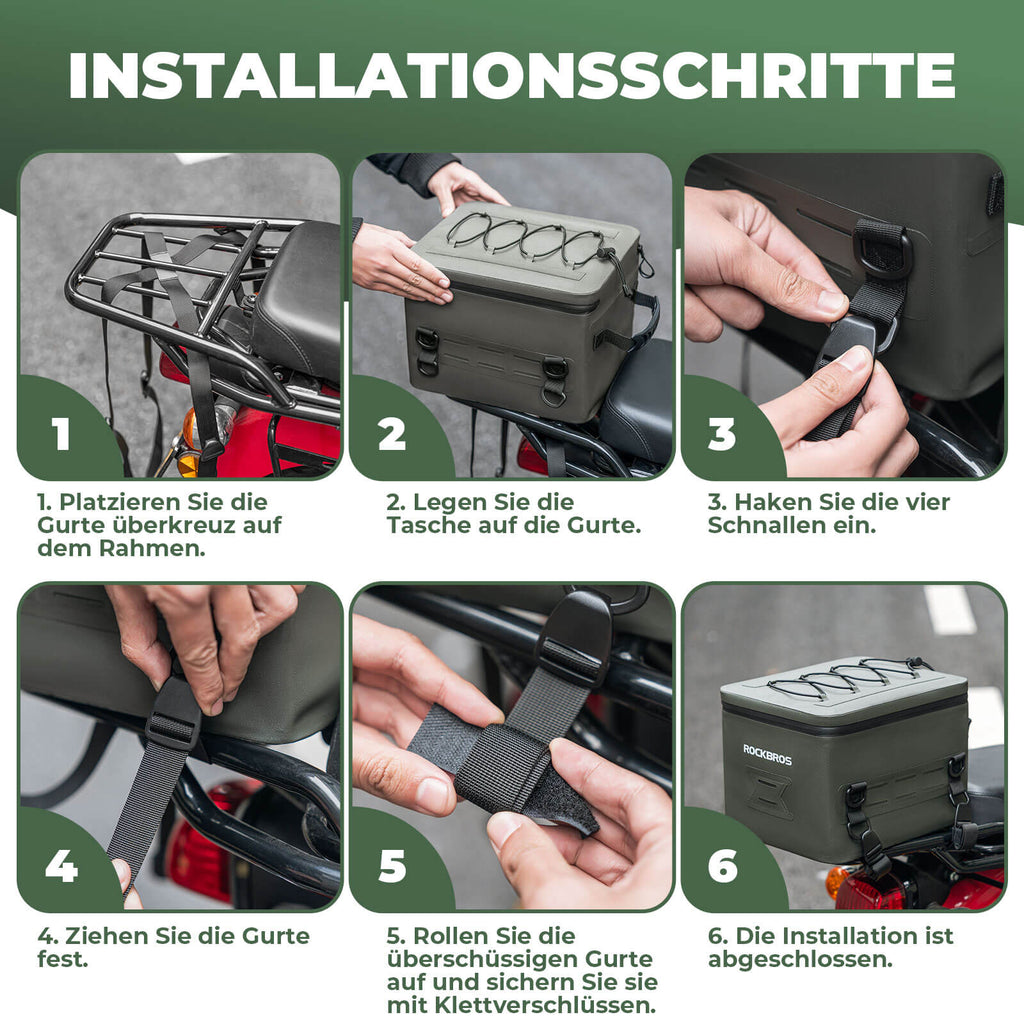 INSTALLATIONSSCHRITTE

1

1. Platzieren Sie die Gurte überkreuz auf dem Rahmen.

2

2. Legen Sie die Tasche auf die Gurte.

3

3. Haken Sie die vier Schnallen ein.

4

4. Ziehen Sie die Gurte fest.

5

5. Rollen Sie die überschüssigen Gurte auf und sichern Sie sie mit Klettverschlüssen.

ROCKBROS

6

6. Die Installation ist abgeschlossen.