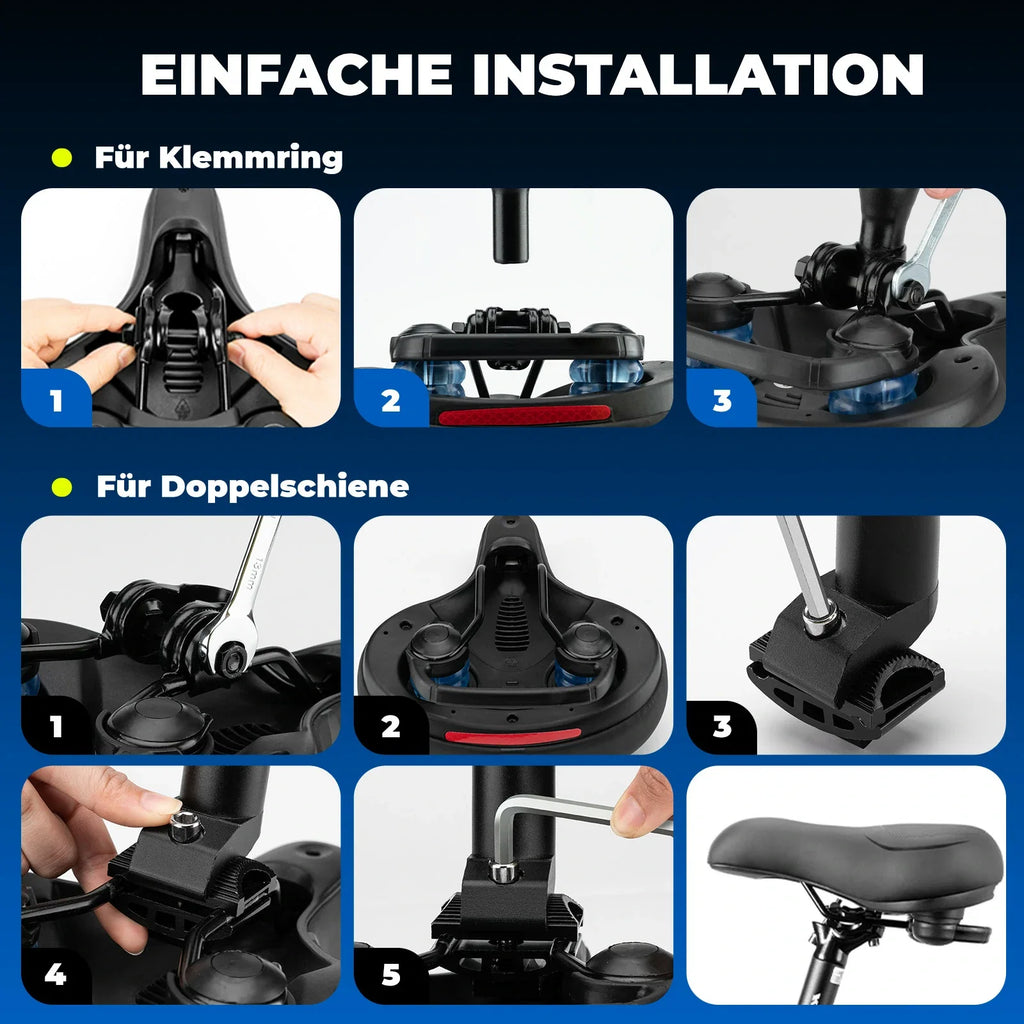 EINFACHE INSTALLATION

Für Klemmring

1

2

3

Für Doppelschiene

13mm

1

2

3

4

5